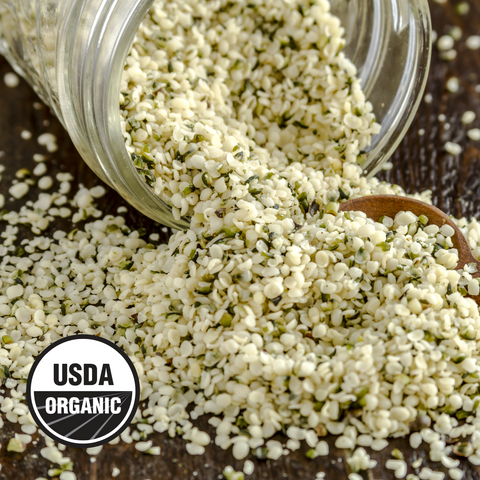 USDA
ORGANIC