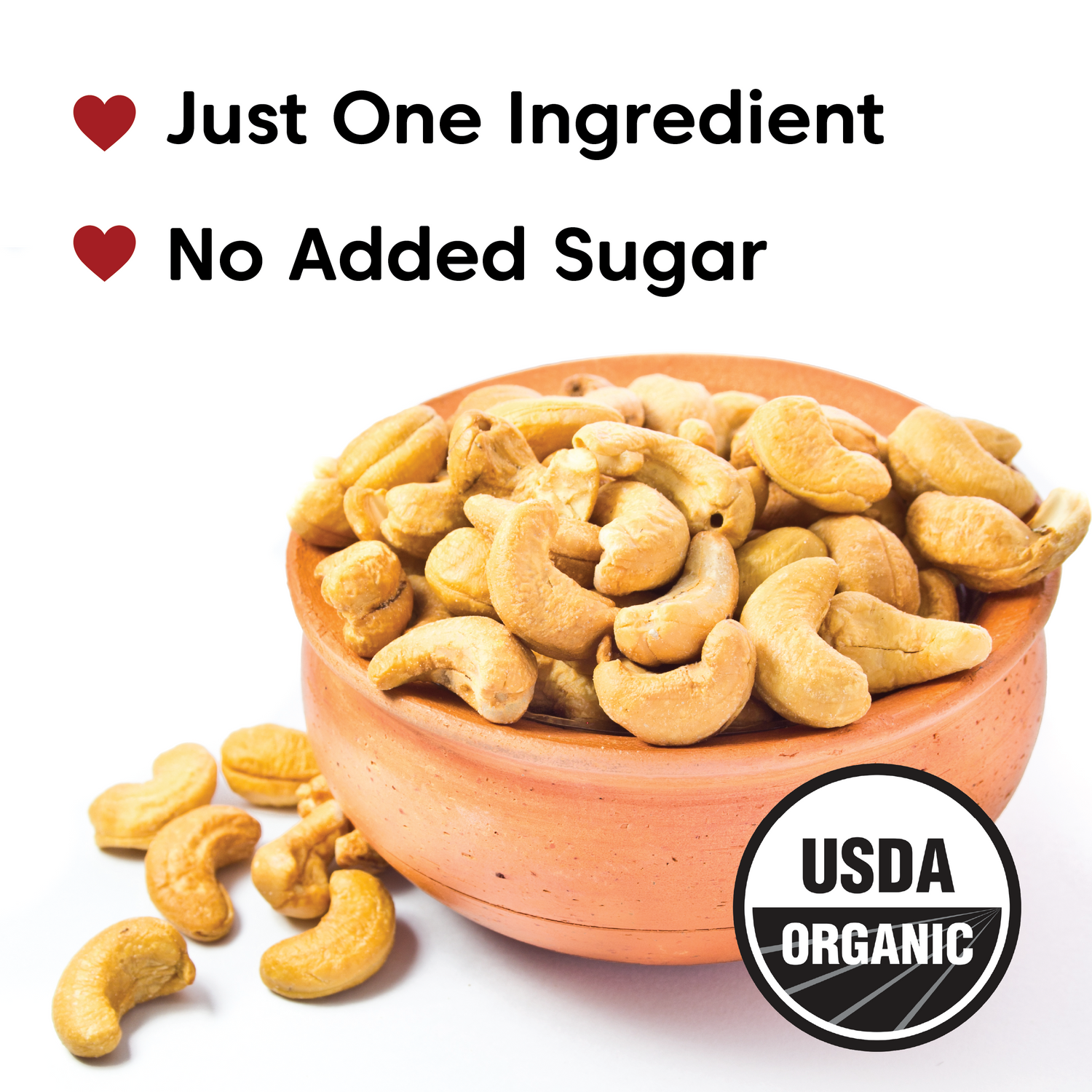 Just One Ingredient

No Added Sugar

USDA
ORGANIC