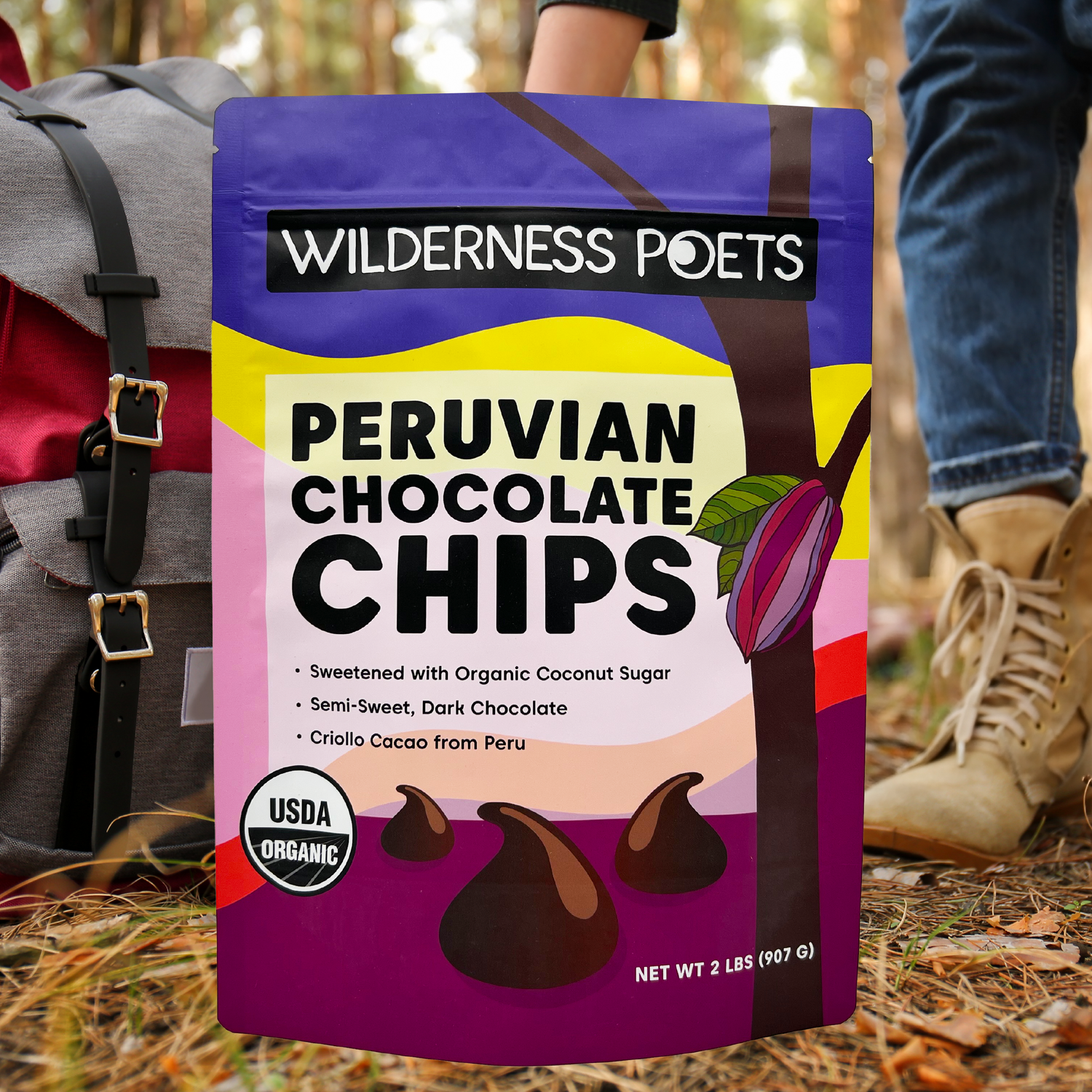 WILDERNESS POETS

PERUVIAN CHOCOLATE CHIPS

• Sweetened with Organic Coconut Sugar
• Semi-Sweet, Dark Chocolate
• Criollo Cacao from Peru

USDA ORGANIC

NET WT 2 LBS (907 G)