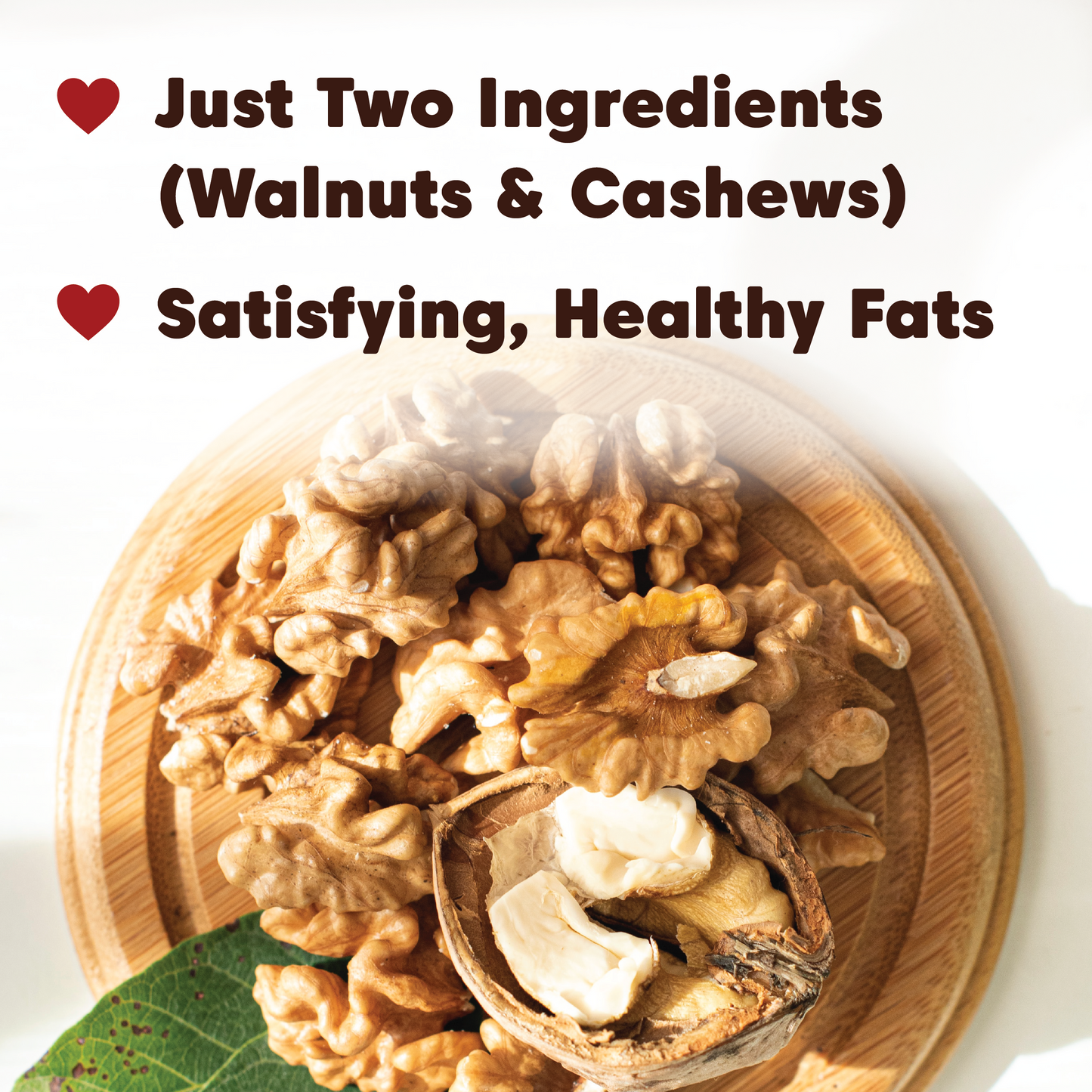 Just Two Ingredients (Walnuts & Cashews)

Satisfying, Healthy Fats