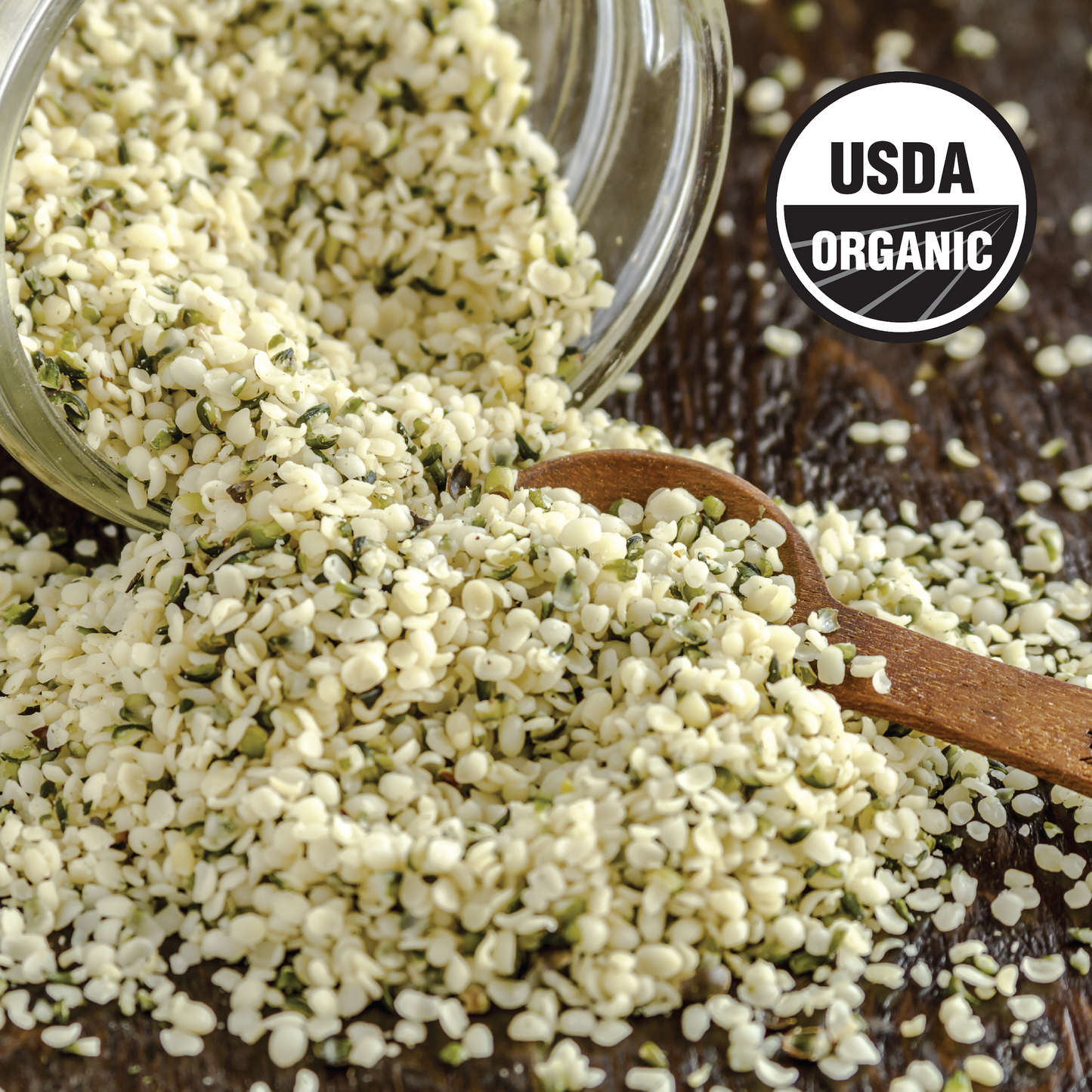 USDA
ORGANIC