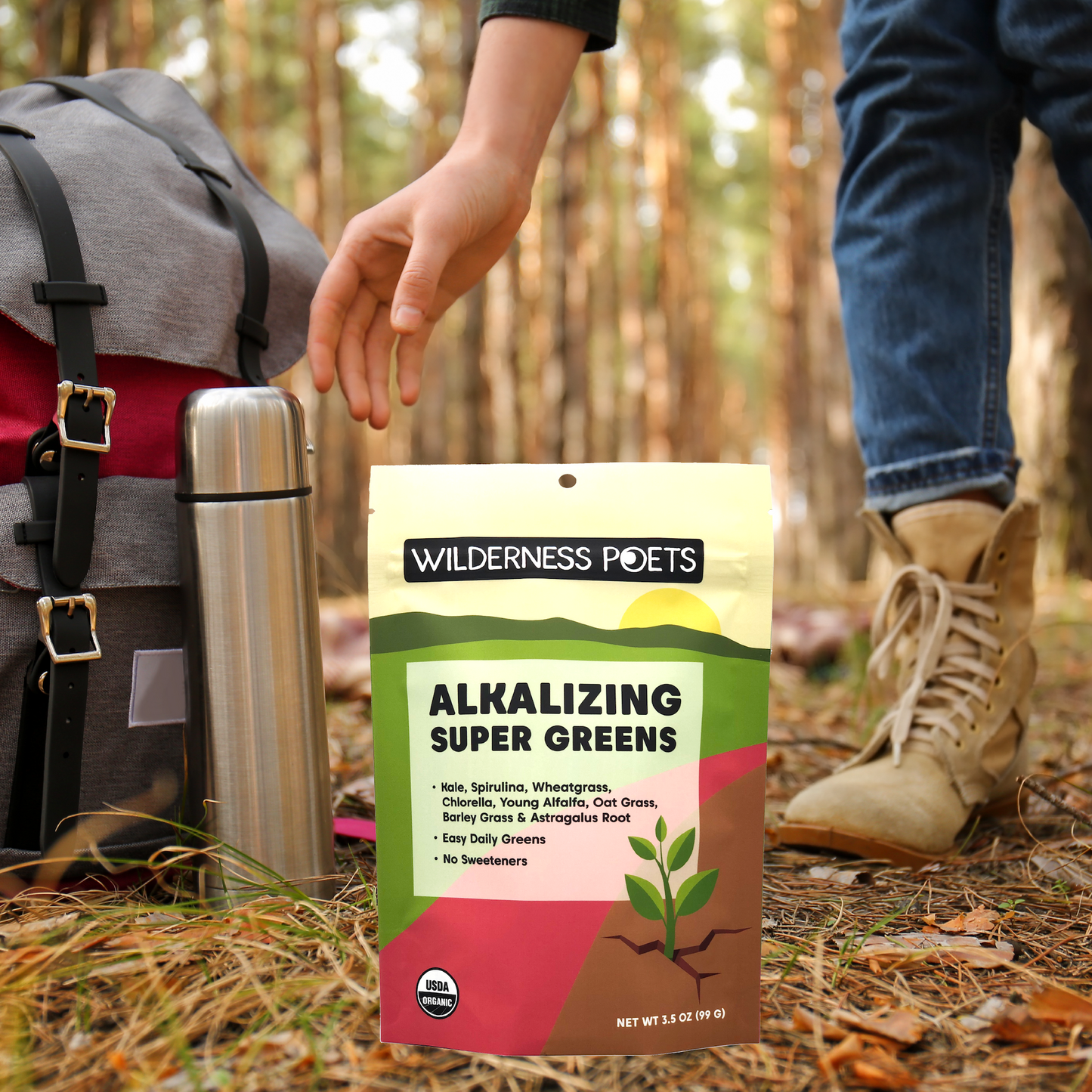 WILDERNESS POETS

ALKALIZING
SUPER GREENS

• Kale, Spirulina, Wheatgrass, Chlorella, Young Alfalfa, Oat Grass, Barley Grass & Astragalus Root
• Easy Daily Greens
• No Sweeteners

USDA ORGANIC

NET WT 3.5 OZ (99 G)