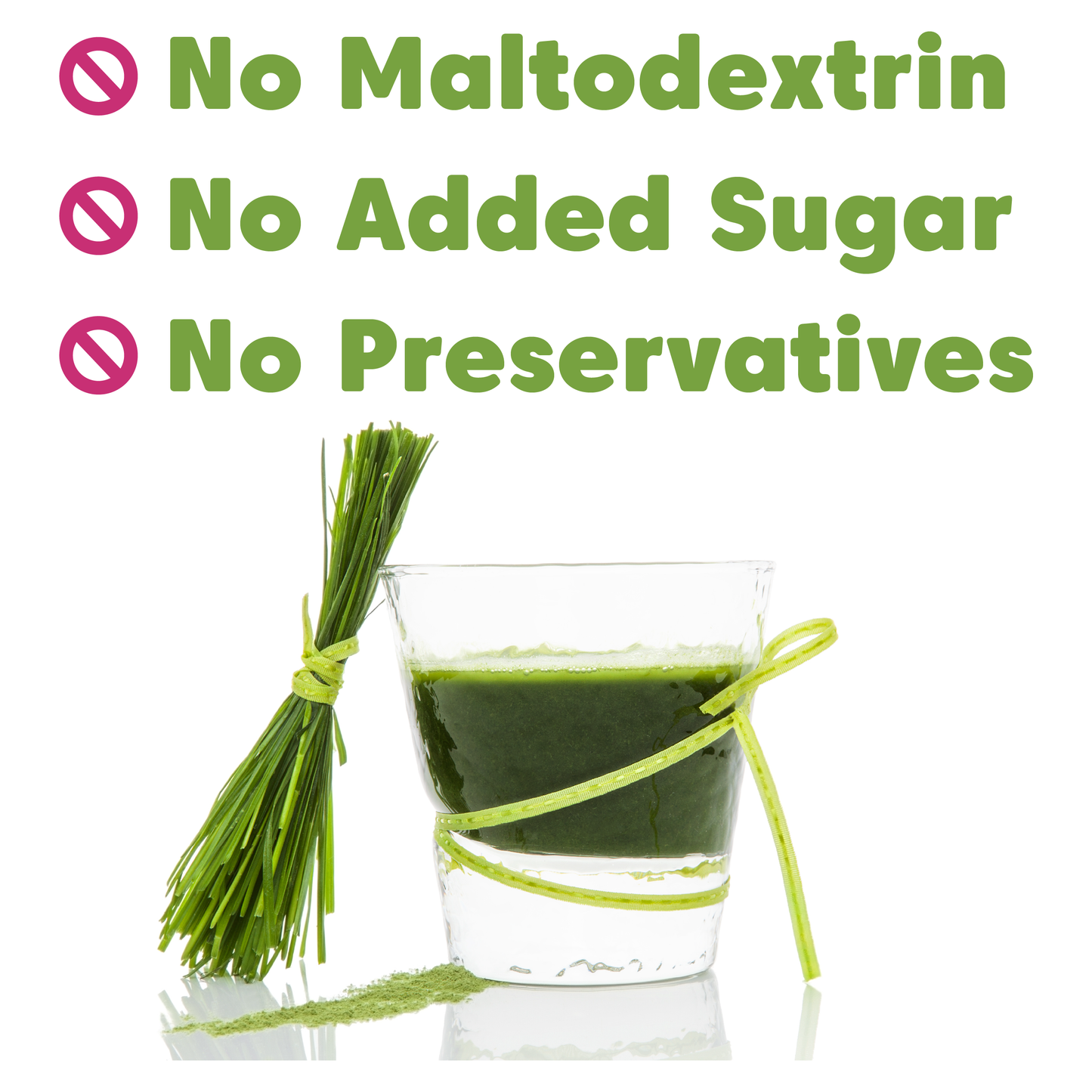 No Maltodextrin
No Added Sugar
No Preservatives