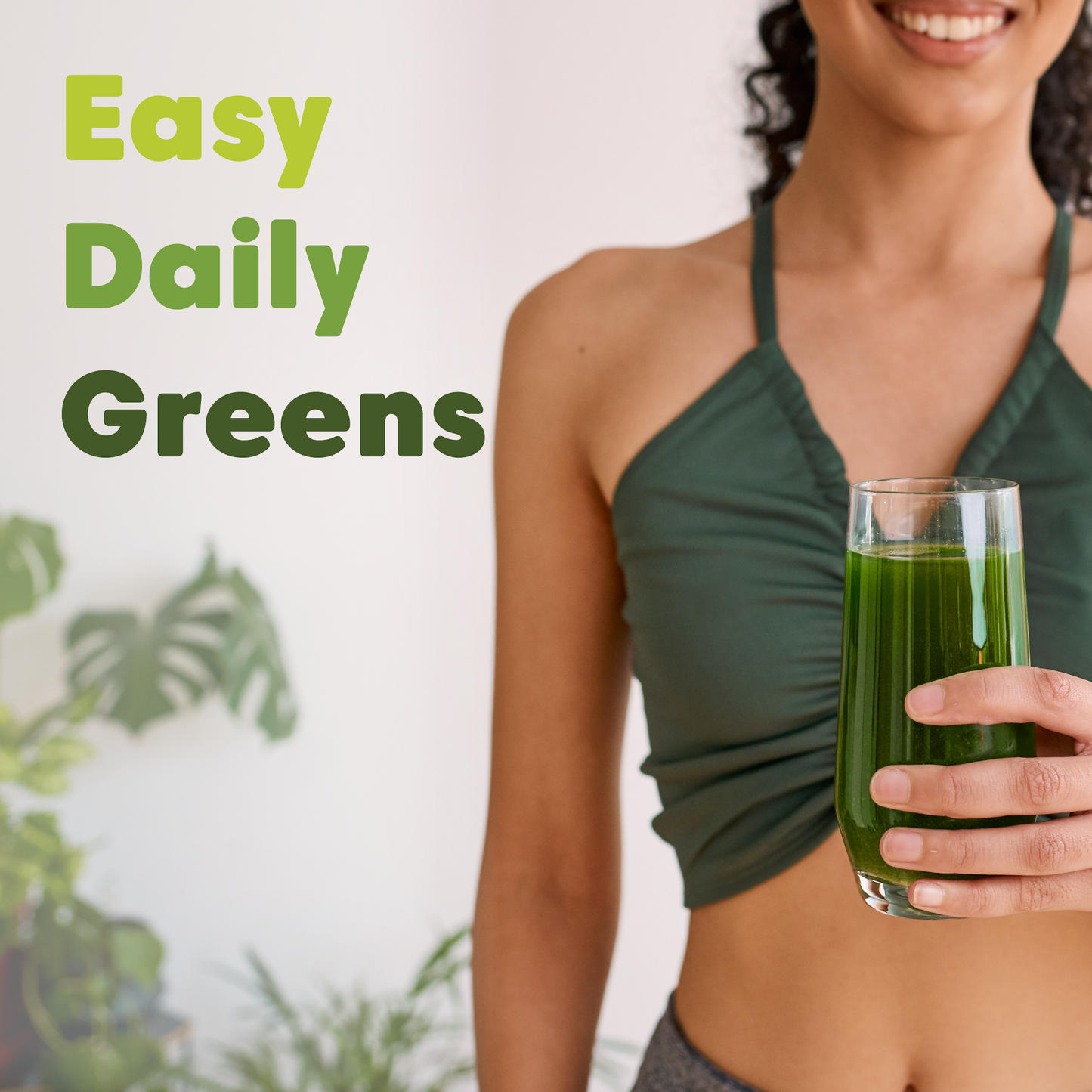 Easy
Daily
Greens