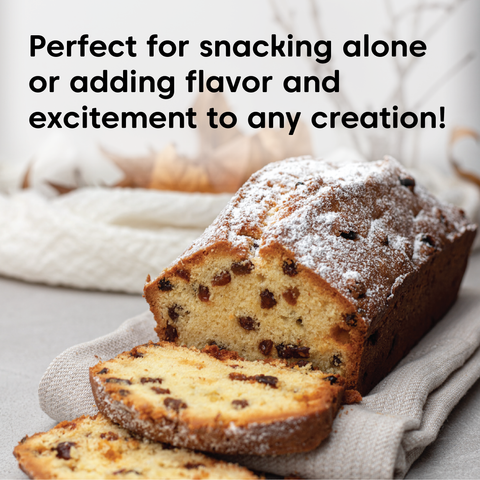 Perfect for snacking alone or adding flavor and excitement to any creation!