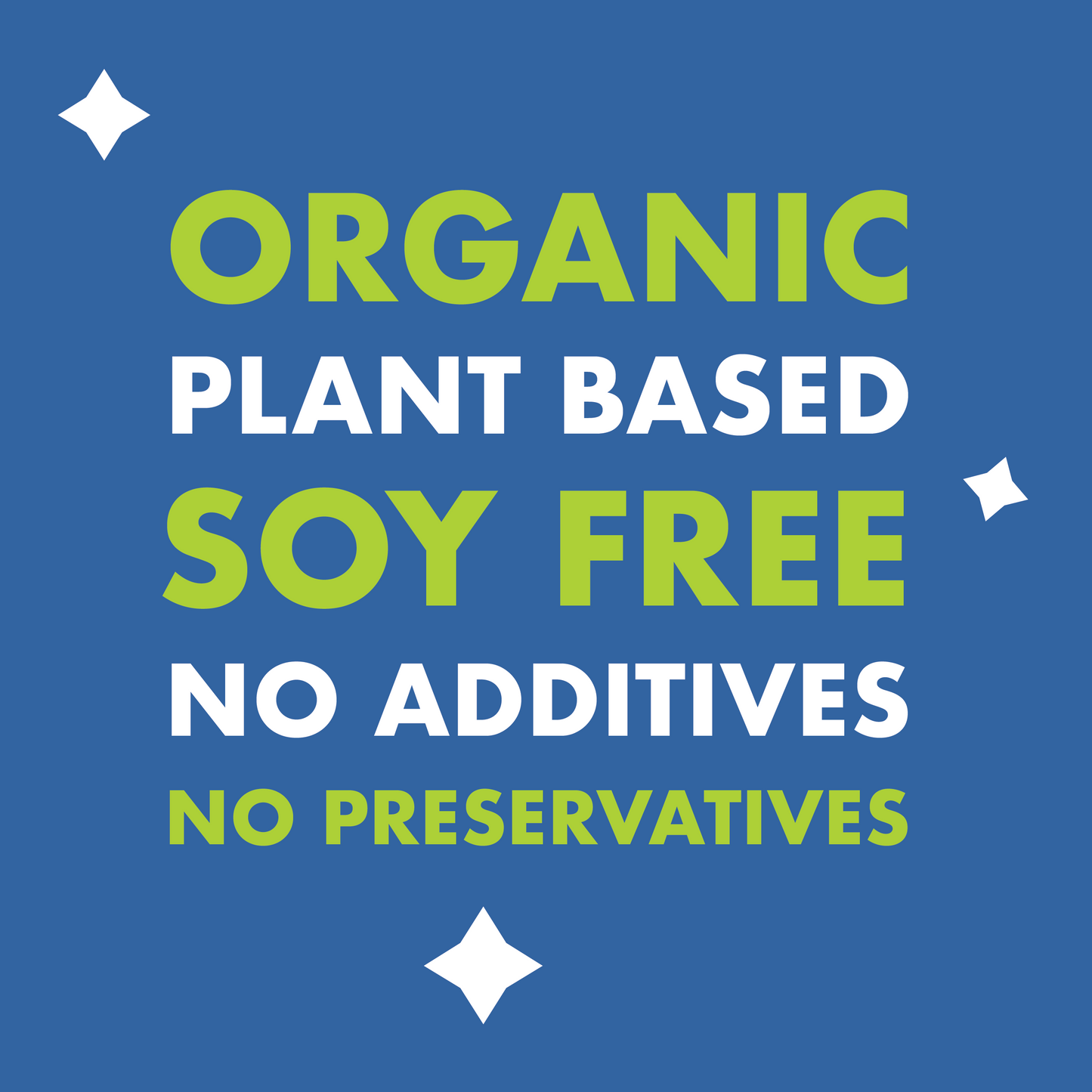 ORGANIC
PLANT BASED
SOY FREE
NO ADDITIVES
NO PRESERVATIVES