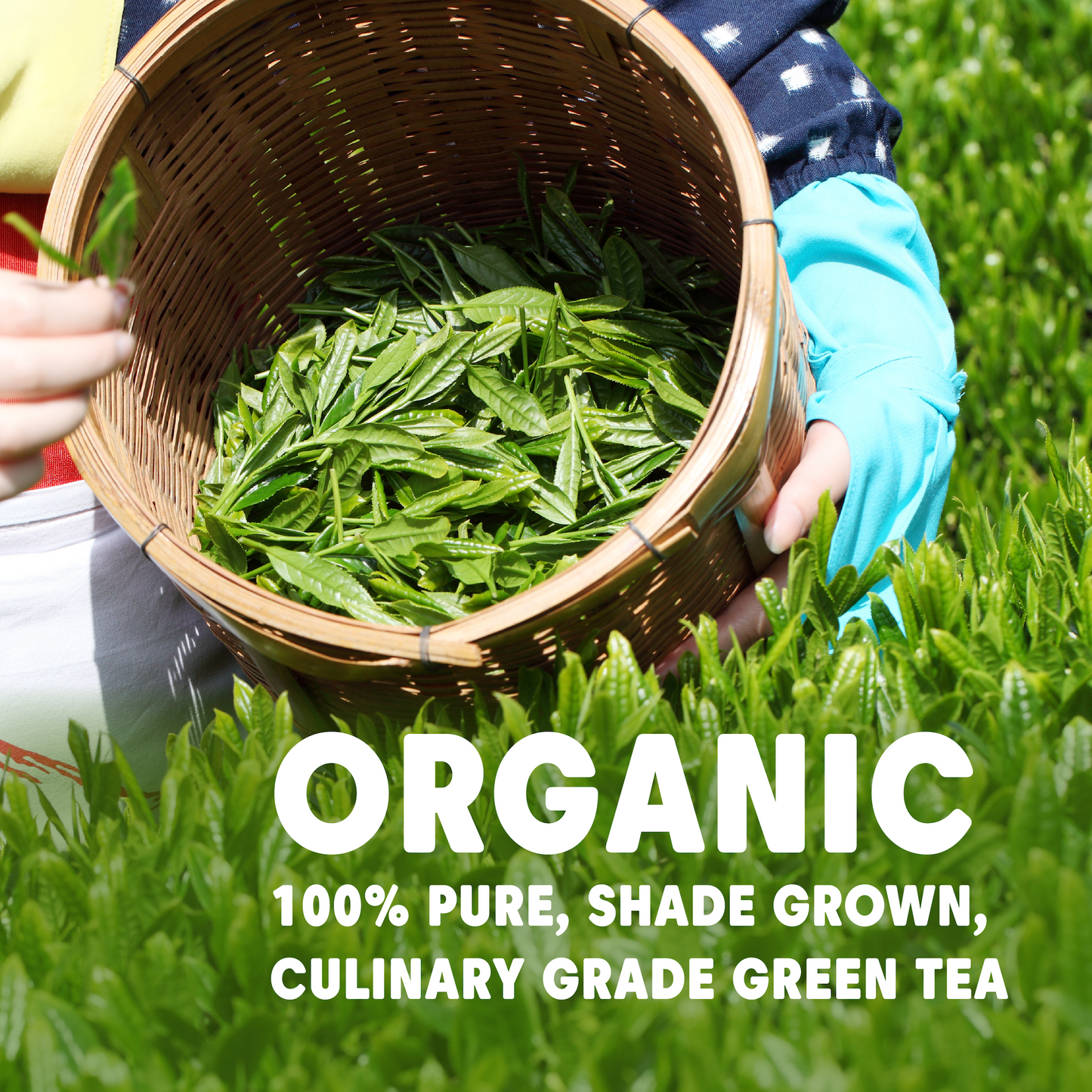 ORGANIC
100% PURE, SHADE GROWN, CULINARY GRADE GREEN TEA