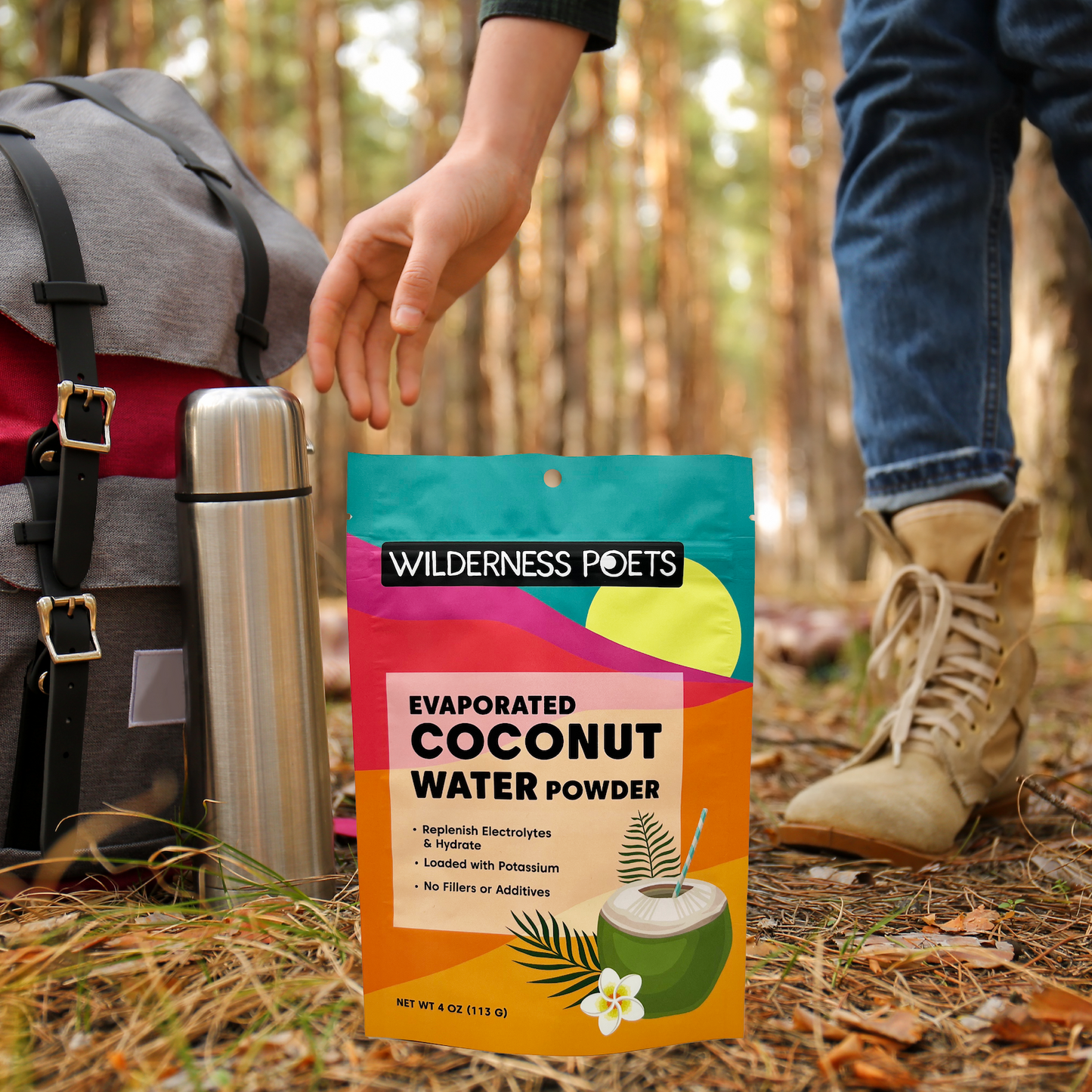 WILDERNESS POETS

EVAPORATED
COCONUT
WATER POWDER

• Replenish Electrolytes & Hydrate
• Loaded with Potassium
• No Fillers or Additives

NET WT 4 OZ (113 G)