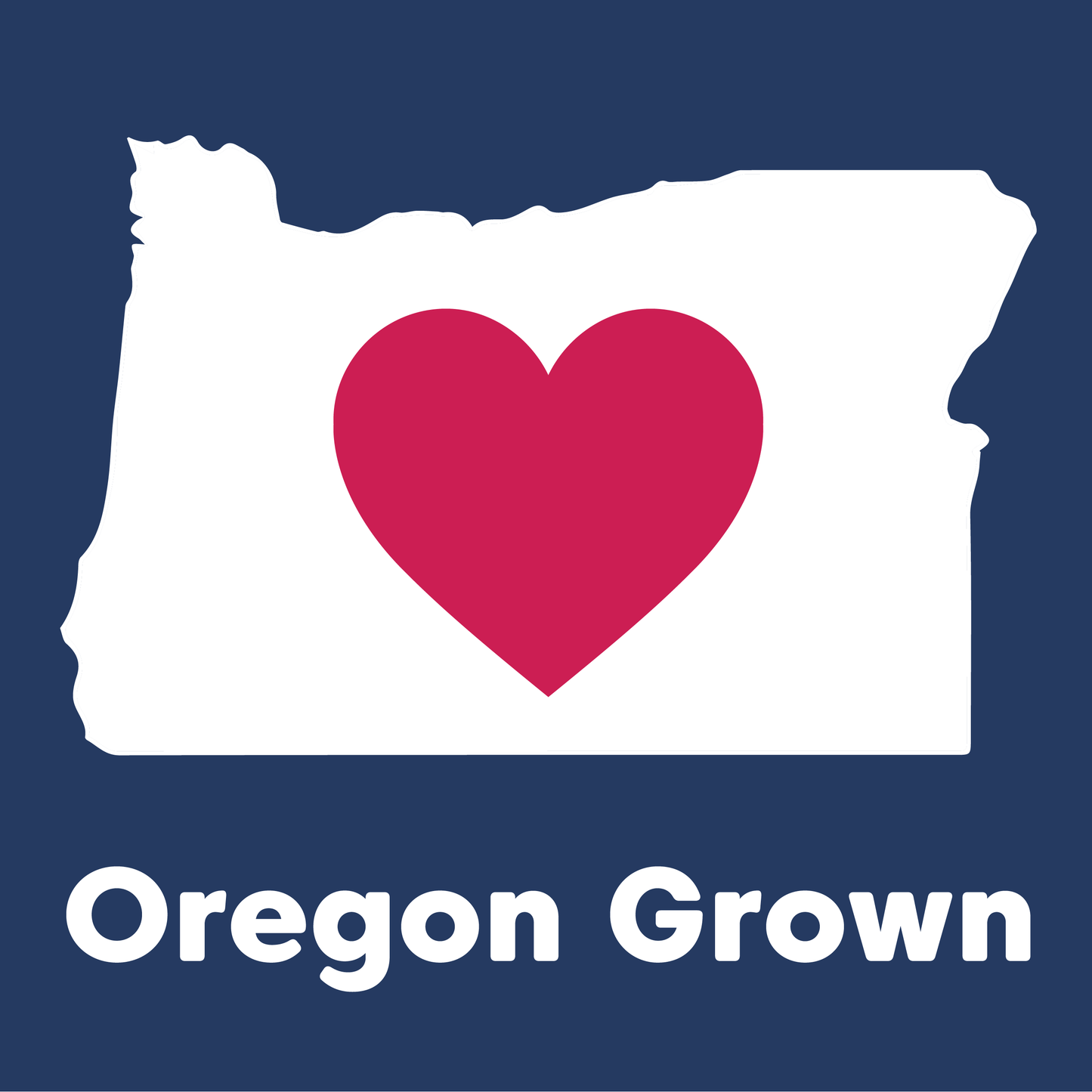 Oregon Grown